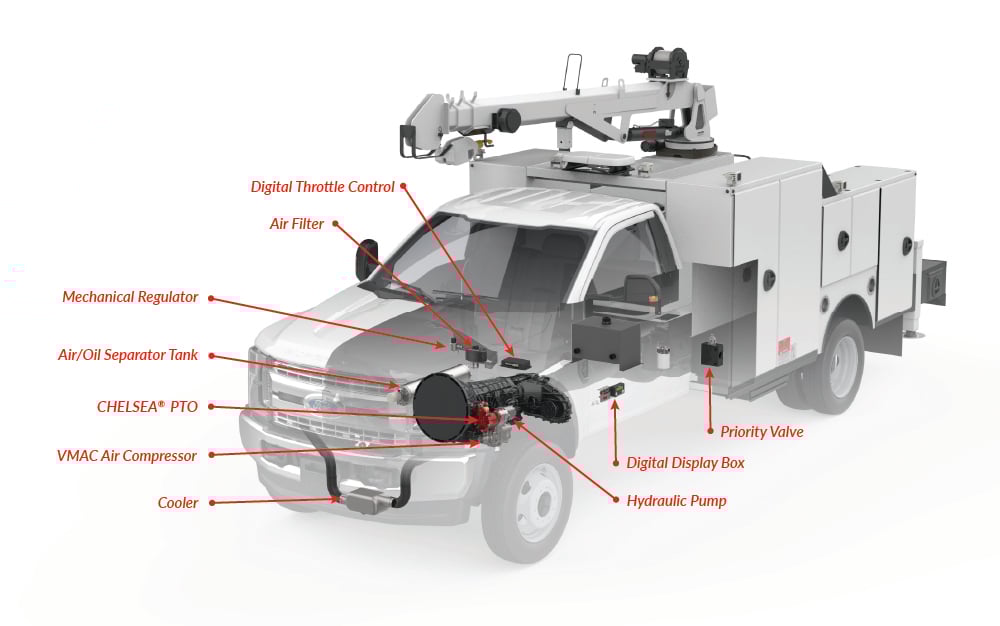 Digital Throttle Control
Air Filter
Mechanical Regulator
Air/Oil Separator Tank
CHELSEA® PTO
VMAC Air Compressor
Cooler
Priority Valve
Digital Display Box
Hydraulic Pump